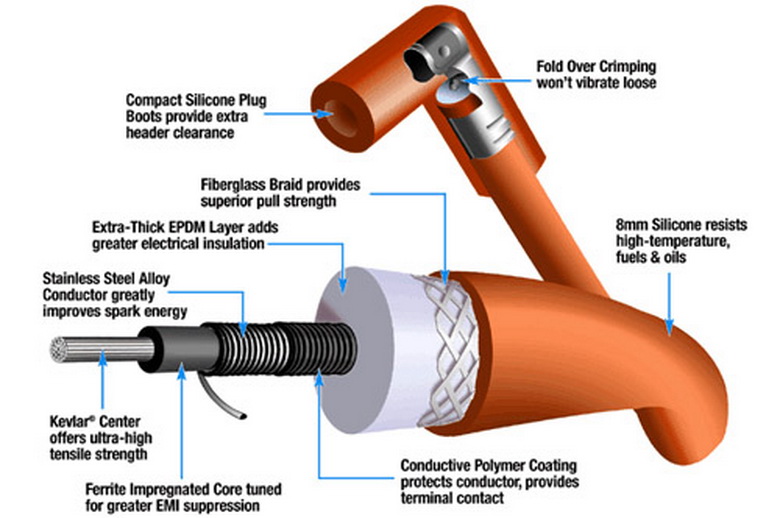 Fold Over Crimping won't vibrate loose

Compact Silicone Plug Boots provide extra header clearance

Fiberglass Braid provides superior pull strength

Extra-Thick EPDM Layer adds greater electrical insulation

8mm Silicone resists high-temperature, fuels & oils

Stainless Steel Alloy Conductor greatly improves spark energy

Kevlar® Center offers ultra-high tensile strength

Ferrite Impregnated Core tuned for greater EMI suppression

Conductive Polymer Coating protects conductor, provides terminal contact